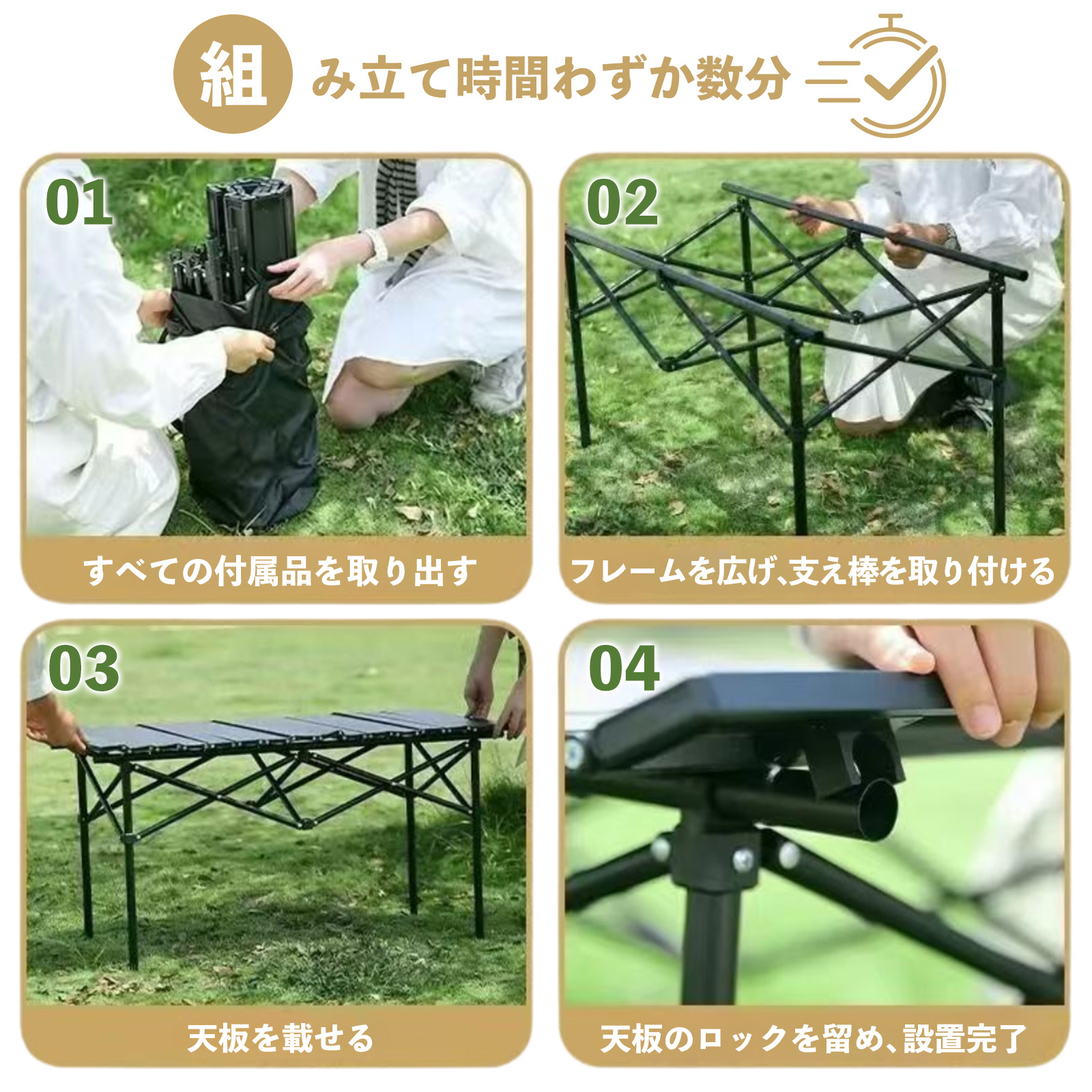 組み立て時間わずか数分

01

すべての付属品を取り出す

02

フレームを広げ、支え棒を取り付ける

03

天板を載せる

04

天板のロックを留め、設置完了