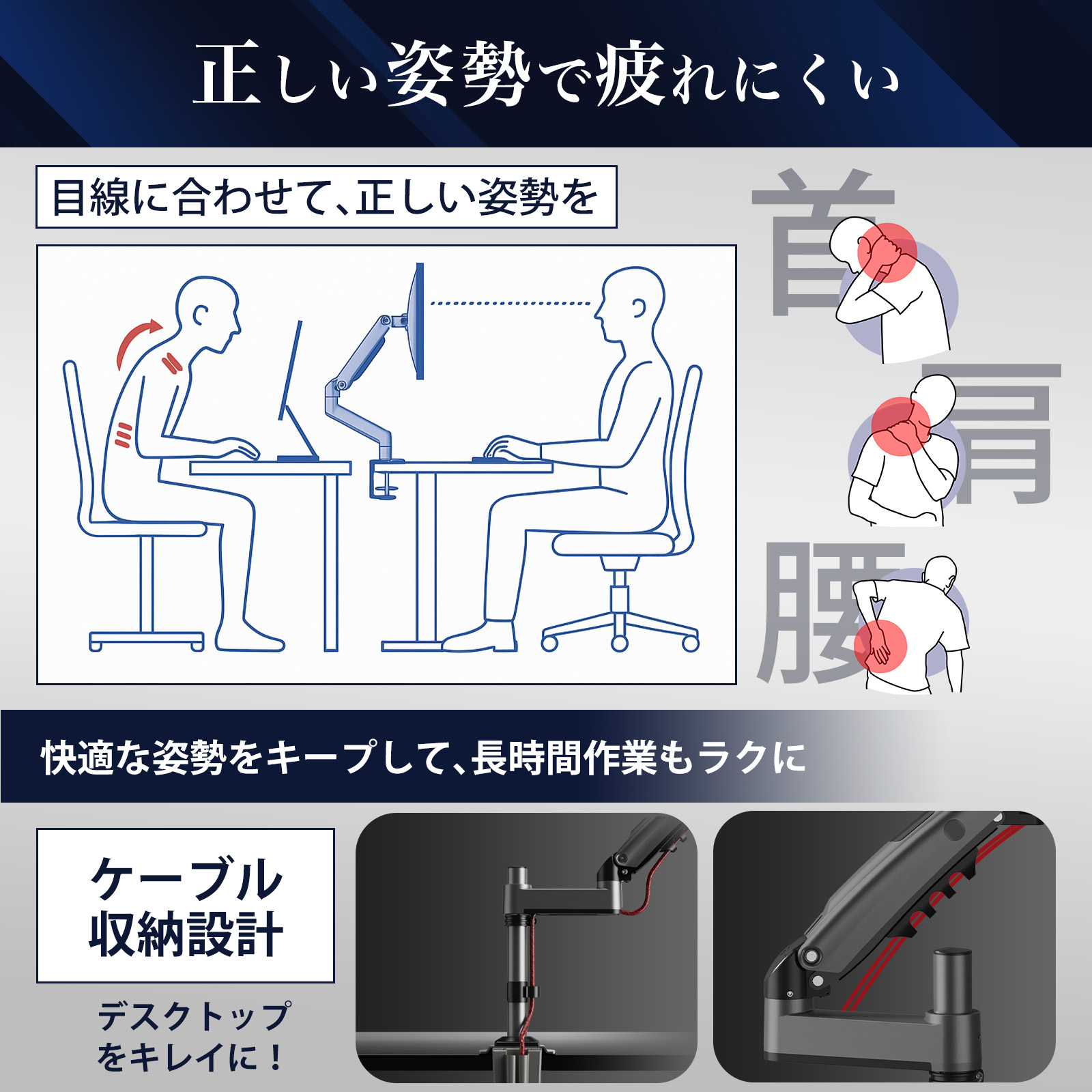 正しい姿勢で疲れにくい

目線に合わせて、正しい姿勢を

首

肩

腰

快適な姿勢をキープして、長時間作業もラクに

ケーブル
収納設計

デスクトップ
をキレイに！