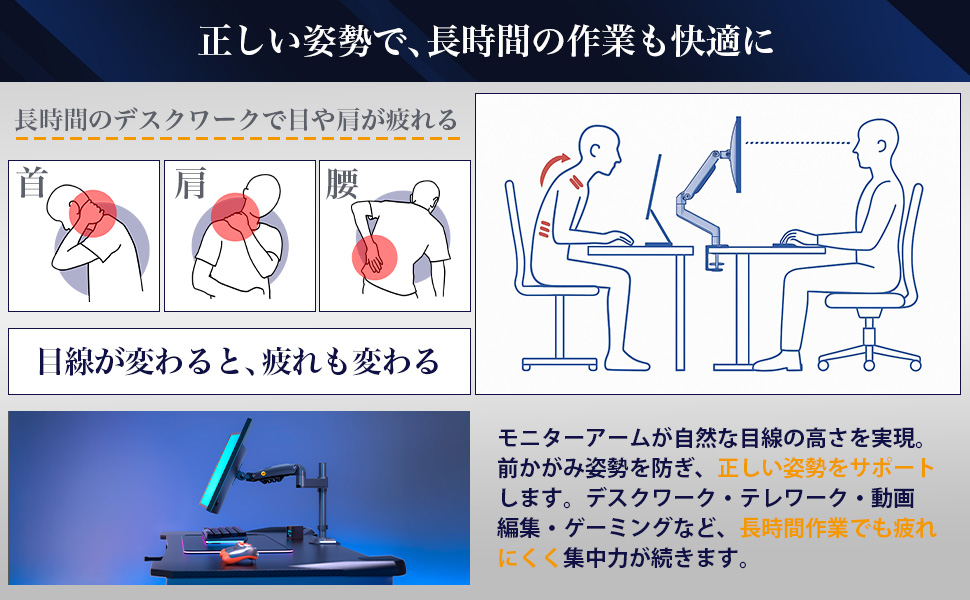 正しい姿勢で、長時間の作業も快適に

長時間のデスクワークで目や肩が疲れる

首

肩

腰

目線が変わると、疲れも変わる

モニターアームが自然な目線の高さを実現。前かがみ姿勢を防ぎ、正しい姿勢をサポートします。デスクワーク・テレワーク・動画編集・ゲーミングなど、長時間作業でも疲れにくく集中力が続きます。